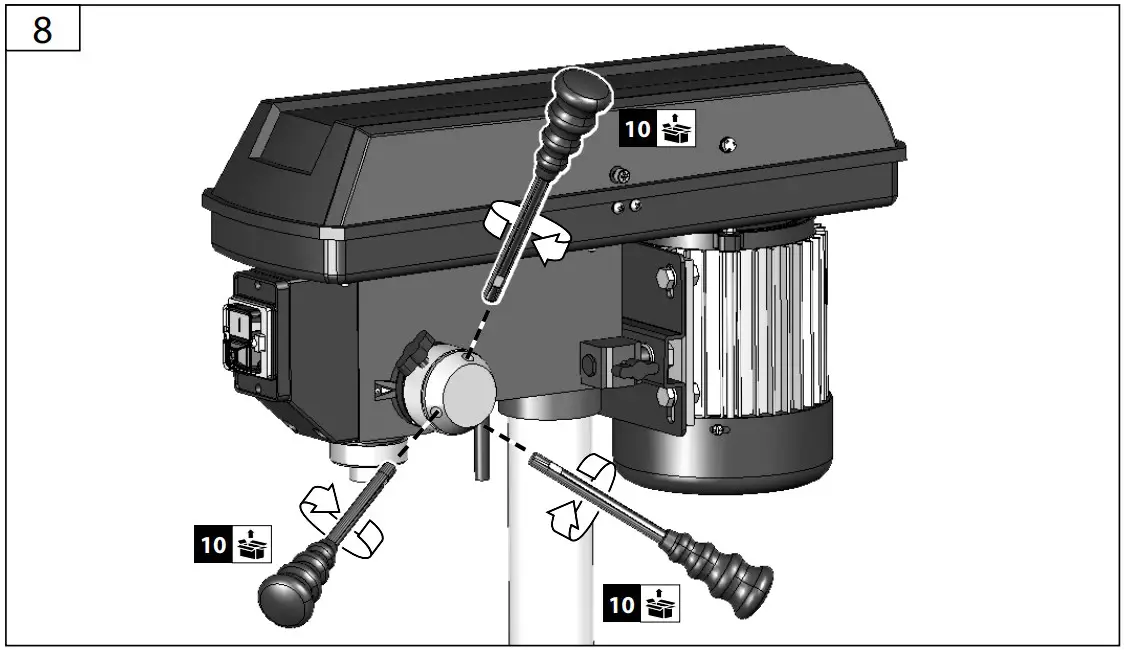 8

10

10

10