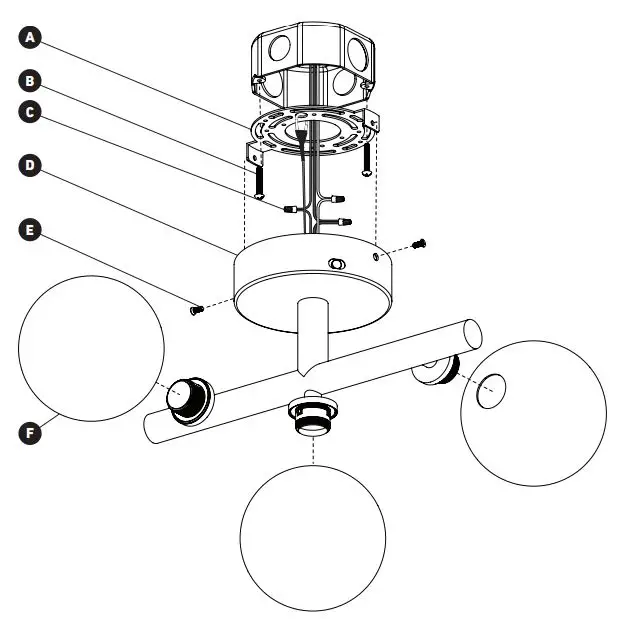 A
B
C
D
E
F