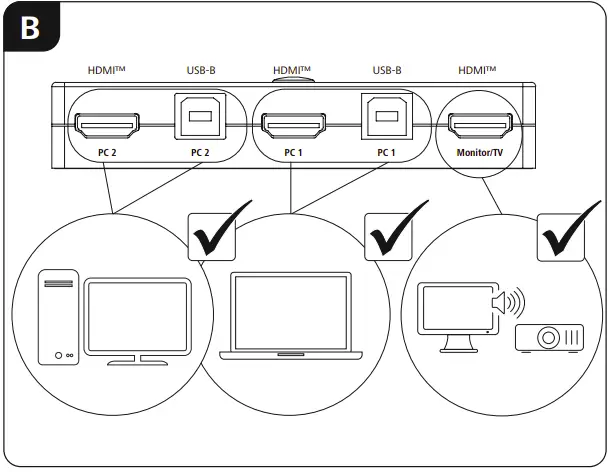 B

HDMI™ USB-B HDMI™ USB-B HDMI™

PC 2 PC 2 PC 1 PC 1 Monitor/TV