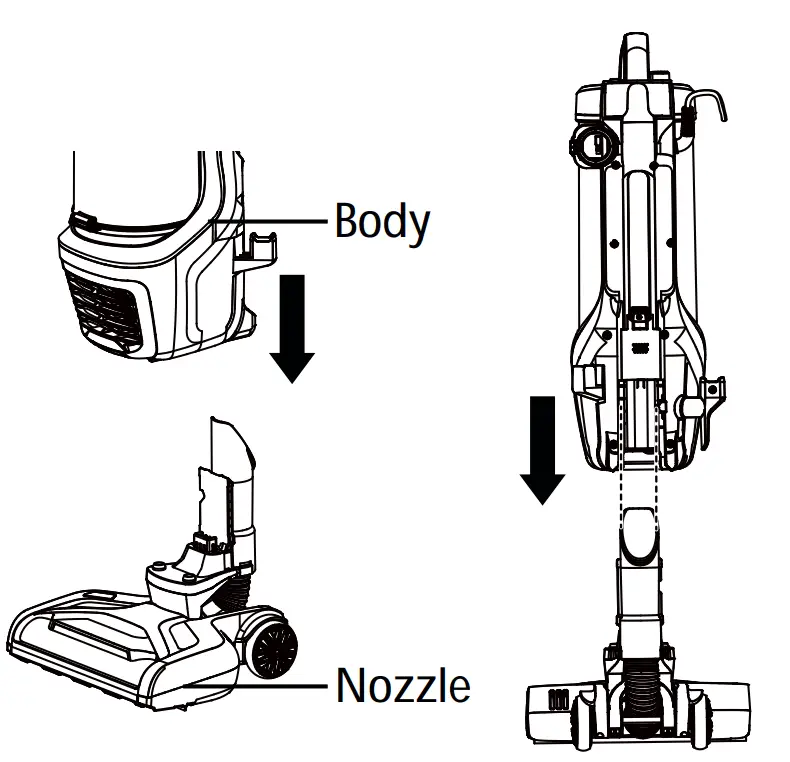 Body

Nozzle