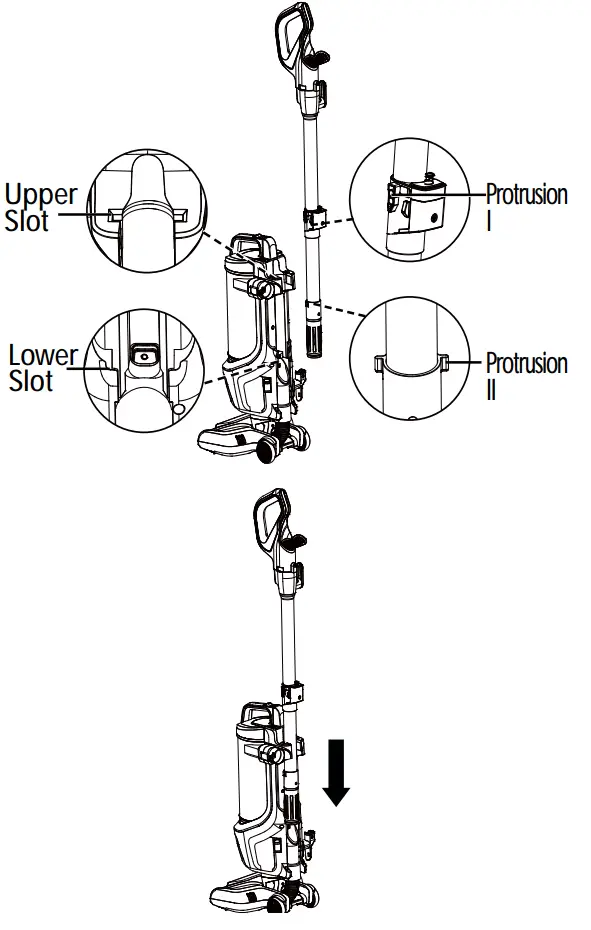 Upper Slot

Protrusion I

Lower Slot

Protrusion II