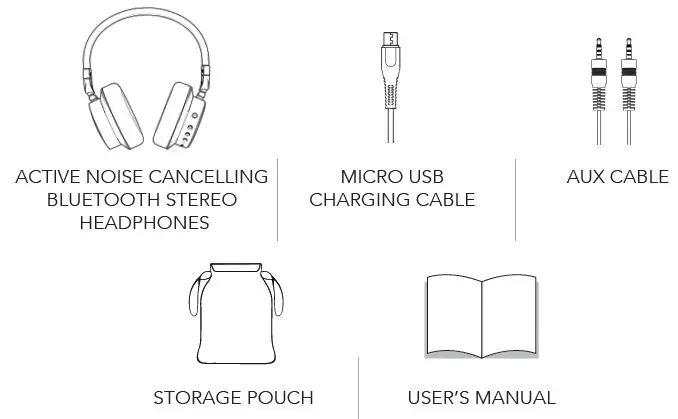 ACTIVE NOISE CANCELLING BLUETOOTH STEREO HEADPHONES

MICRO USB CHARGING CABLE

AUX CABLE

STORAGE POUCH

USER'S MANUAL