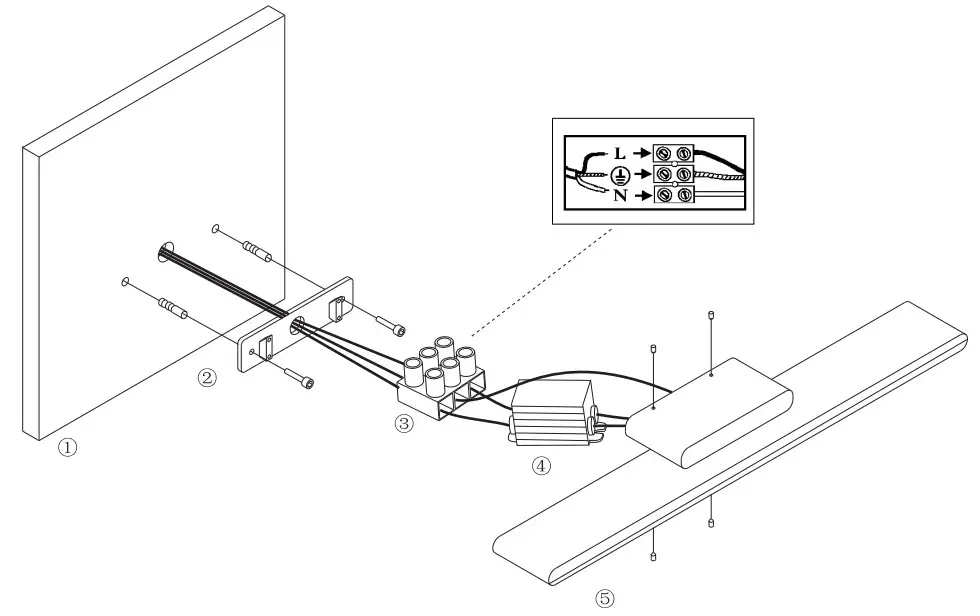 L
N
①
②
③
④
⑤