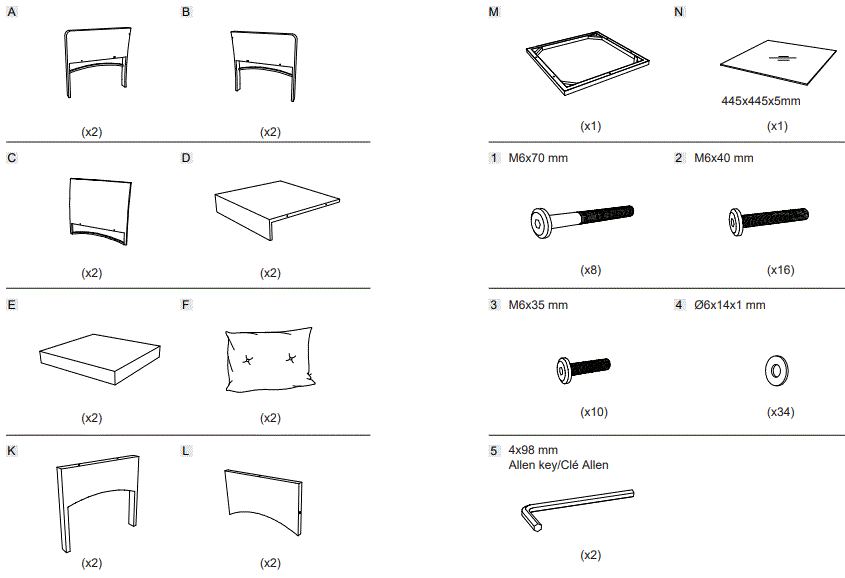 A

(x2)

B

(x2)

C

(x2)

D

(x2)

E

(x2)

F

(x2)

K

(x2)

L

(x2)

M

(x1)

N

445x445x5mm

(x1)

1 M6x70 mm

(x8)

2 M6x40 mm

(x16)

3 M6x35 mm

(x10)

4 Ø6x14x1 mm

(x34)

5 4x98 mm
Allen key/Clé Allen

(x2)