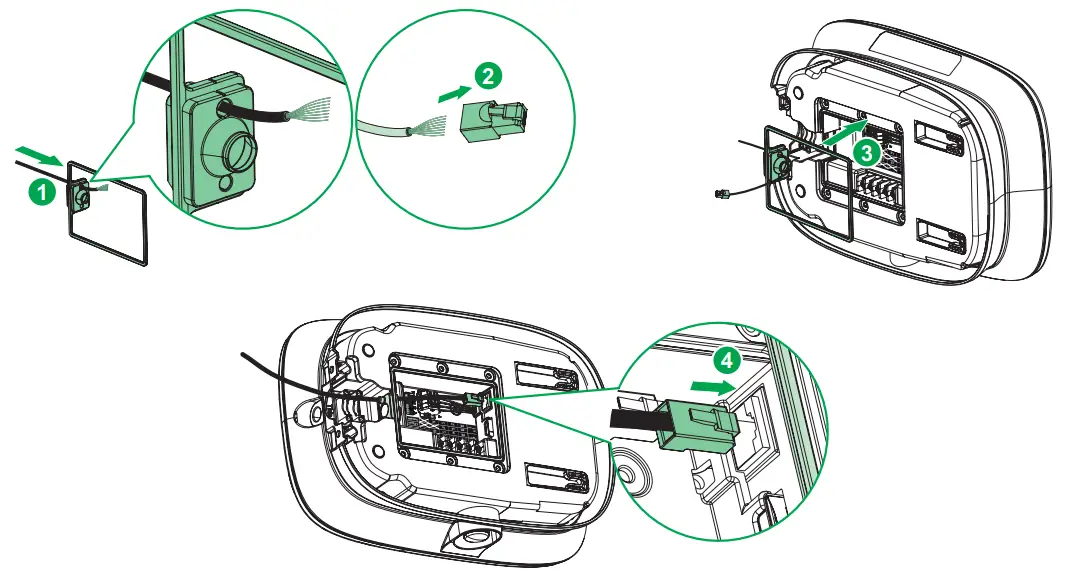 1
2
3
4