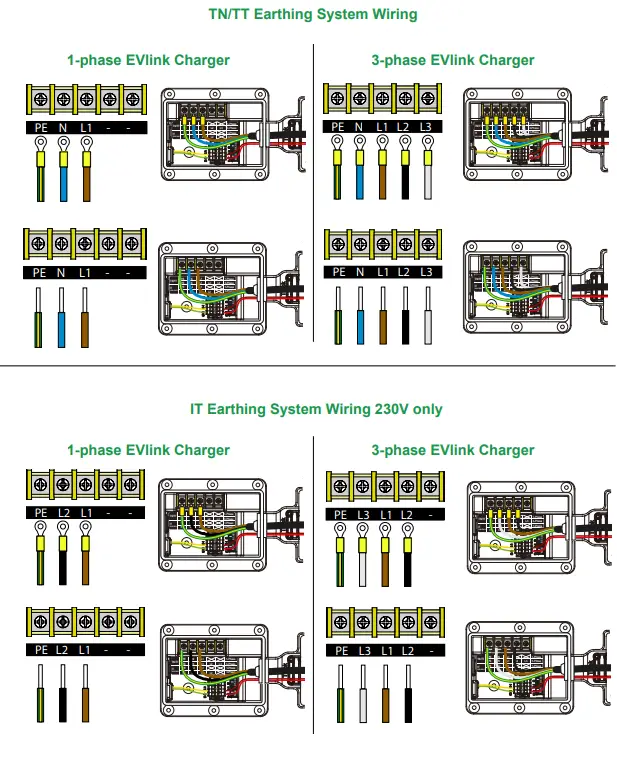 TN/TT Earthing System Wiring

1-phase EVlink Charger

PE N L1 - -

PE N L1 - -

3-phase EVlink Charger

PE N L1 L2 L3

PE N L1 L2 L3

IT Earthing System Wiring 230V only

1-phase EVlink Charger

PE L2 L1 - -

PE L2 L1 - -

3-phase EVlink Charger

PE L3 L1 L2 -

PE L3 L1 L2 -