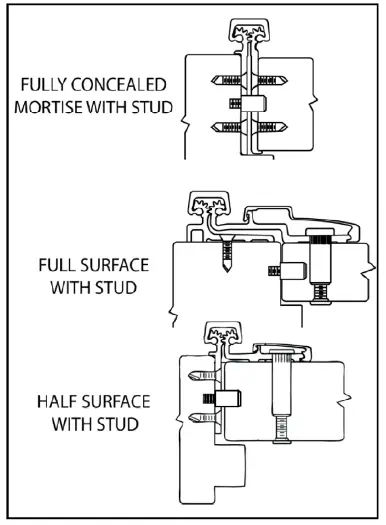 FULLY CONCEALED MORTISE WITH STUD

FULL SURFACE WITH STUD

HALF SURFACE WITH STUD