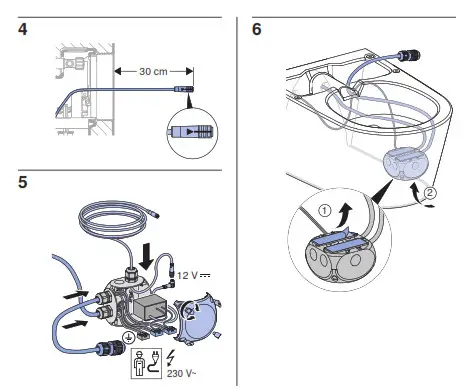 4

30 cm

5

12 V ⎓

230 V~

6

1

2