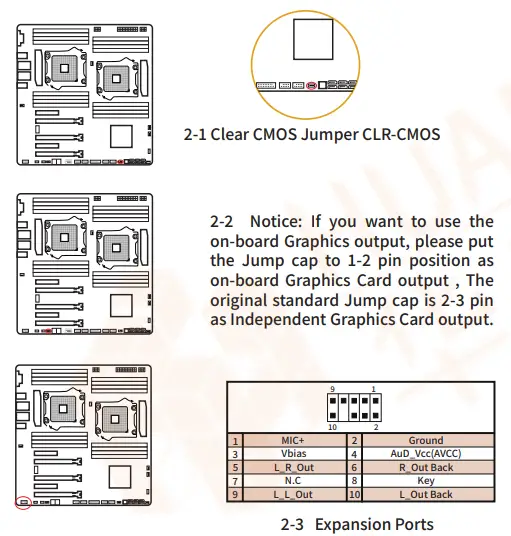 2-1 Clear CMOS Jumper CLR-CMOS

2-2 Notice: If you want to use the on-board Graphics output, please put the Jump cap to 1-2 pin position as on-board Graphics Card output , The original standard Jump cap is 2-3 pin as Independent Graphics Card output.

9 1

10 2

| 1 | MIC+ | 2 | Ground |
|---|---|---|---|
| 3 | Vbias | 4 | AuD_Vcc(AVCC) |
| 5 | L_R_Out | 6 | R_Out Back |
| 7 | N.C | 8 | Key |
| 9 | L_L_Out | 10 | L_Out Back |

2-3 Expansion Ports