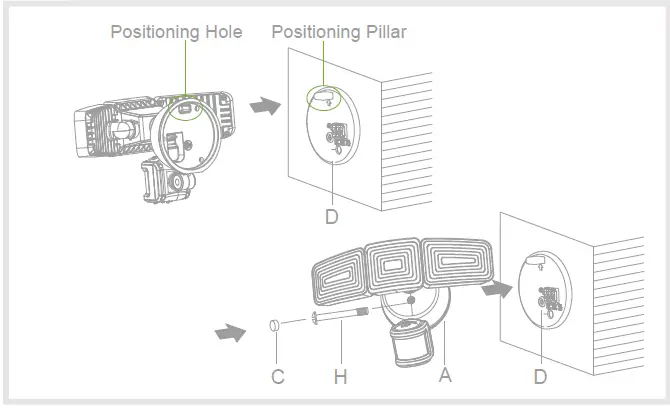 Positioning Hole
Positioning Pillar
D
C
H
A
D