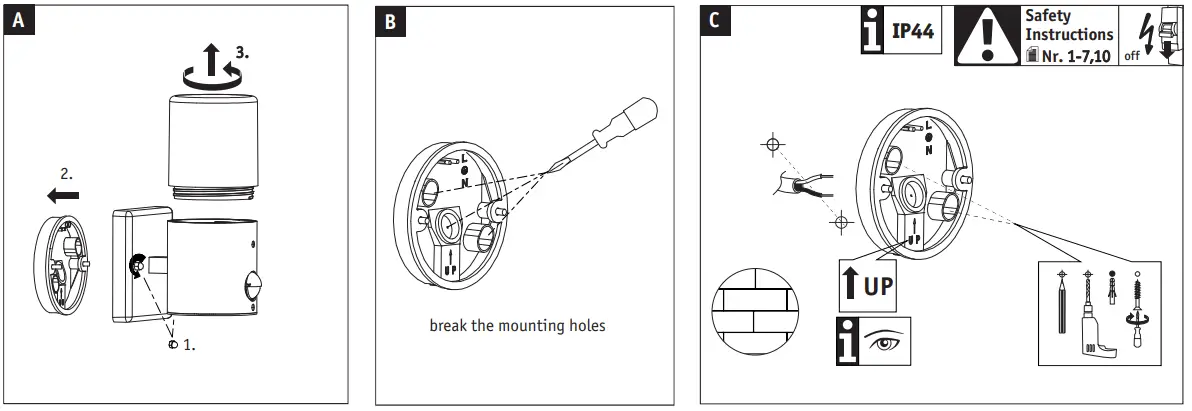 A

3.

2.

1.

B

L
N

UP

break the mounting holes

C

IP44

Safety Instructions
Nr. 1-7,10

off

L
N

UP

UP