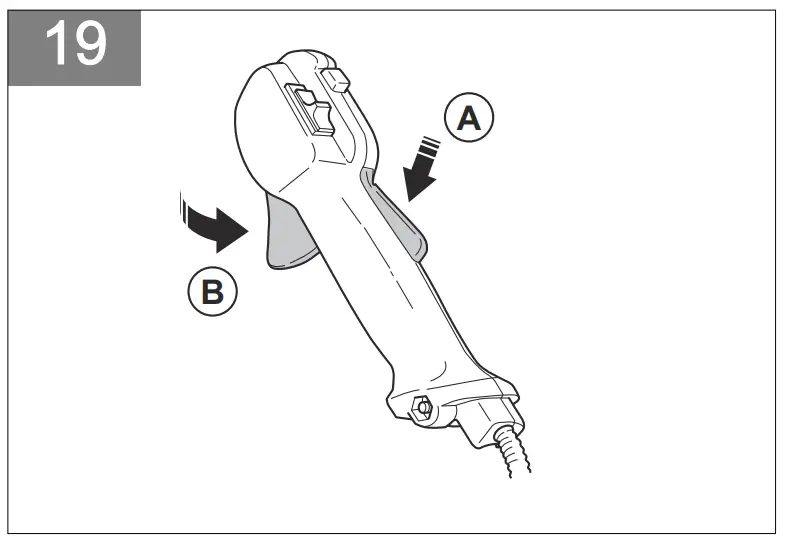 19

A

B