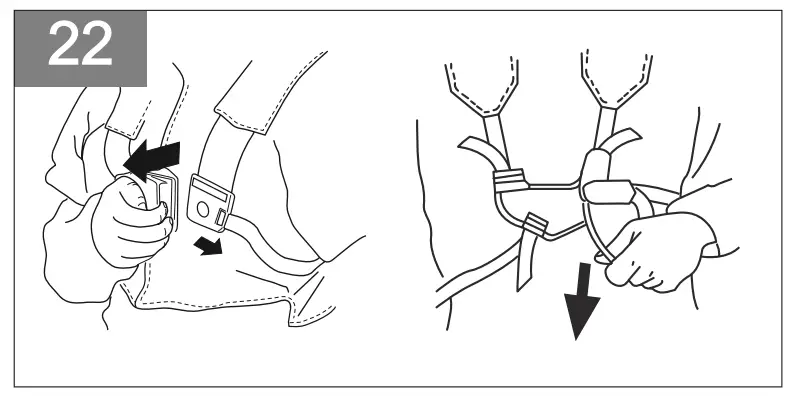 22