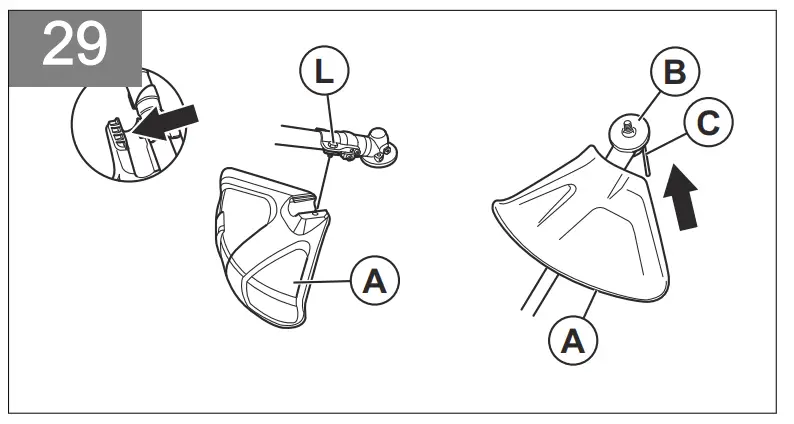 29

L

A

B

C

A