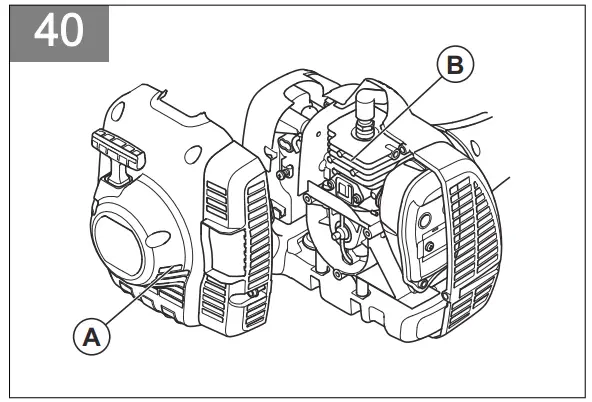 40

B

A