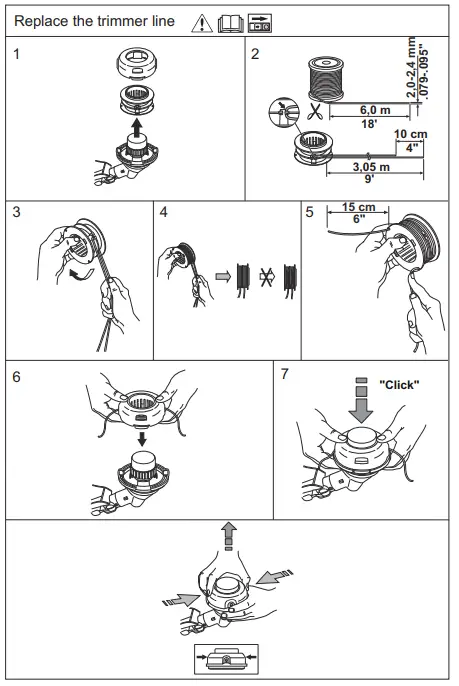 Replace the trimmer line

1

2

2,0-2,4 mm
.079-.095"

6,0 m
18'

10 cm
4"

3,05 m
9'

3

4

5

15 cm
6"

6

7

"Click"