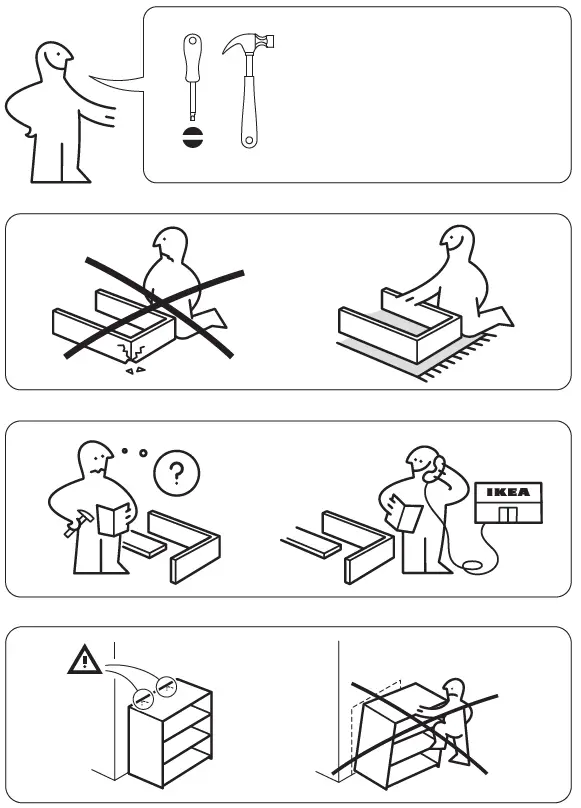 ?

IKEA