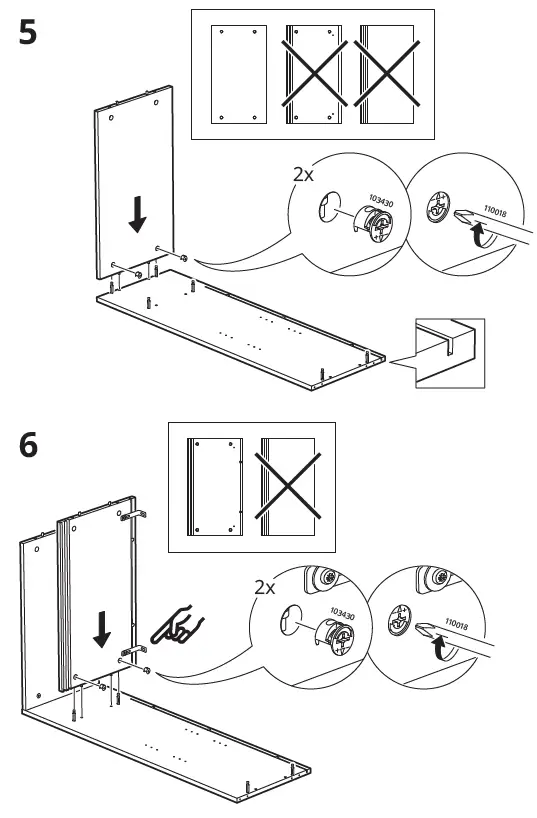 5

2x

103430

110018

6

2x

103430

110018