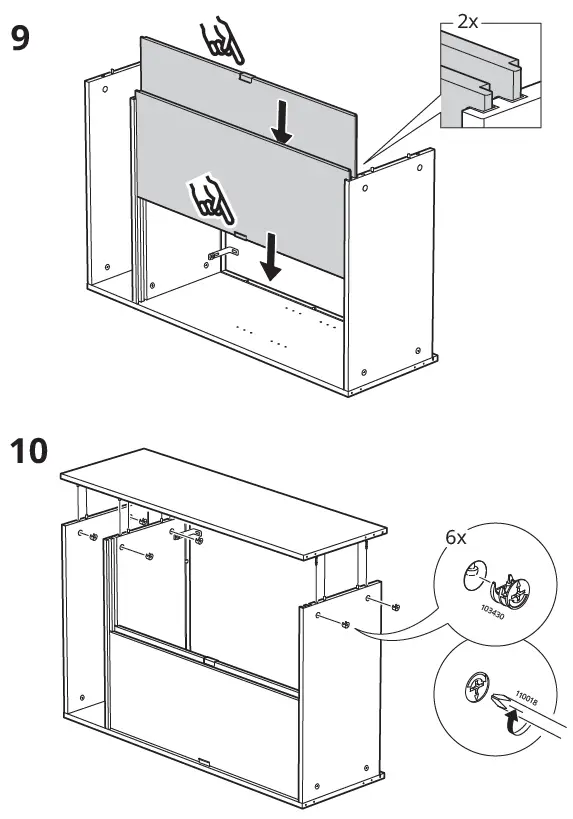 9

2x

10

6x

103430

110018