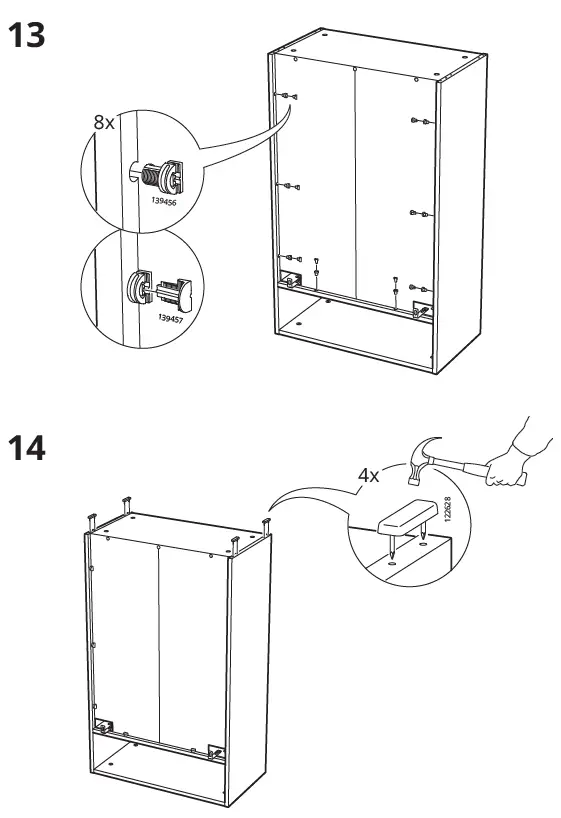 13

8x

139456

139457

14

4x

122628