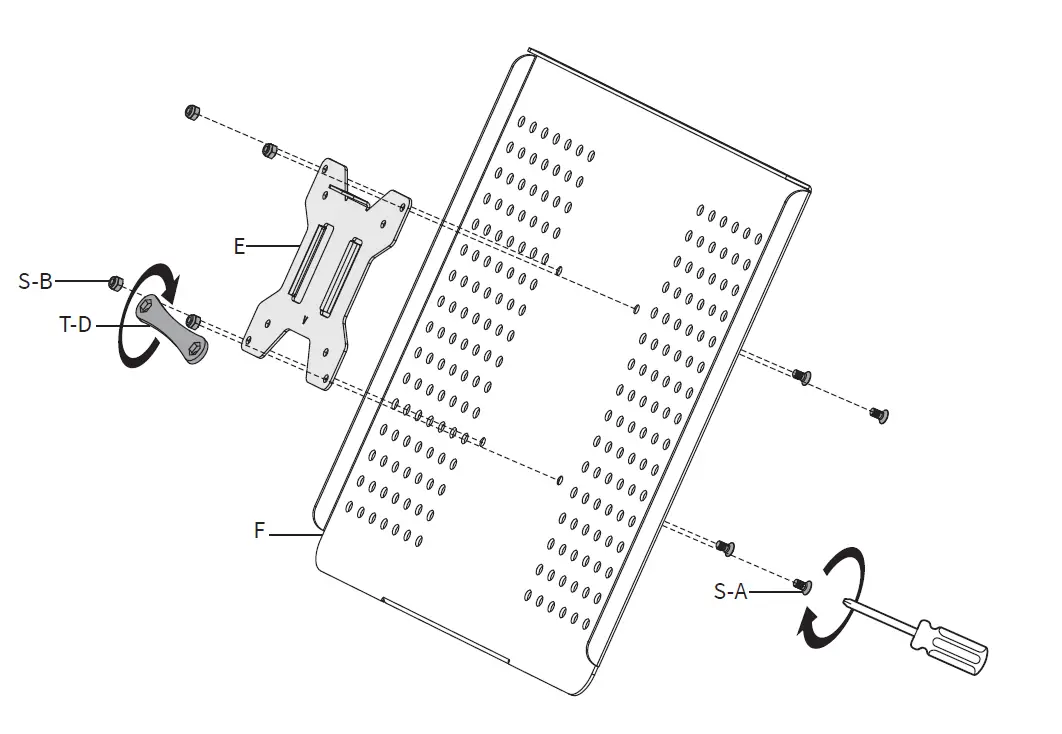 E
S-B
T-D
F
S-A