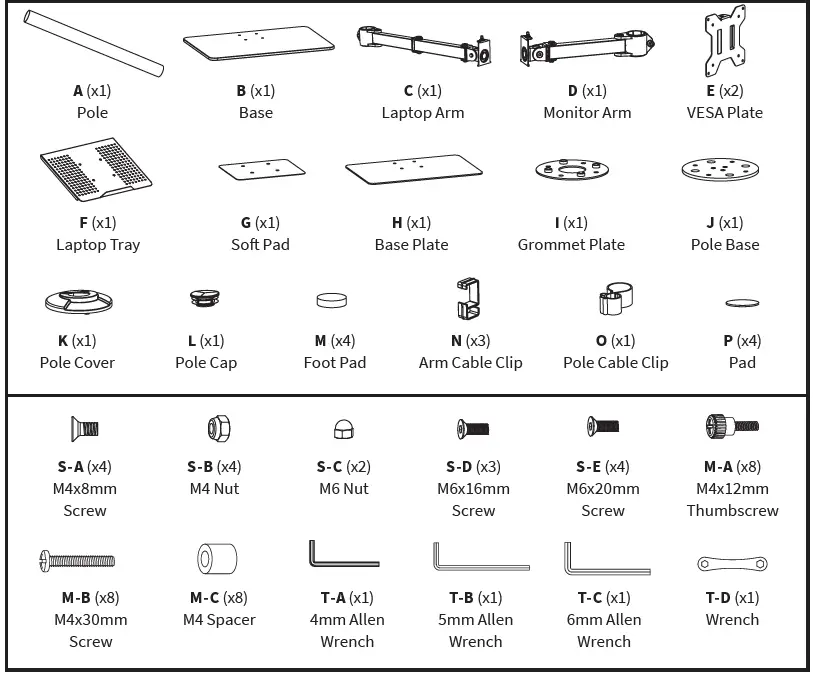 A (x1)
Pole

B (x1)
Base

C (x1)
Laptop Arm

D (x1)
Monitor Arm

E (x2)
VESA Plate

F (x1)
Laptop Tray

G (x1)
Soft Pad

H (x1)
Base Plate

I (x1)
Grommet Plate

J (x1)
Pole Base

K (x1)
Pole Cover

L (x1)
Pole Cap

M (x4)
Foot Pad

N (x3)
Arm Cable Clip

O (x1)
Pole Cable Clip

P (x4)
Pad

S-A (x4)
M4x8mm
Screw

S-B (x4)
M4 Nut

S-C (x2)
M6 Nut

S-D (x3)
M6x16mm
Screw

S-E (x4)
M6x20mm
Screw

M-A (x8)
M4x12mm
Thumbscrew

M-B (x8)
M4x30mm
Screw

M-C (x8)
M4 Spacer

T-A (x1)
4mm Allen
Wrench

T-B (x1)
5mm Allen
Wrench

T-C (x1)
6mm Allen
Wrench

T-D (x1)
Wrench