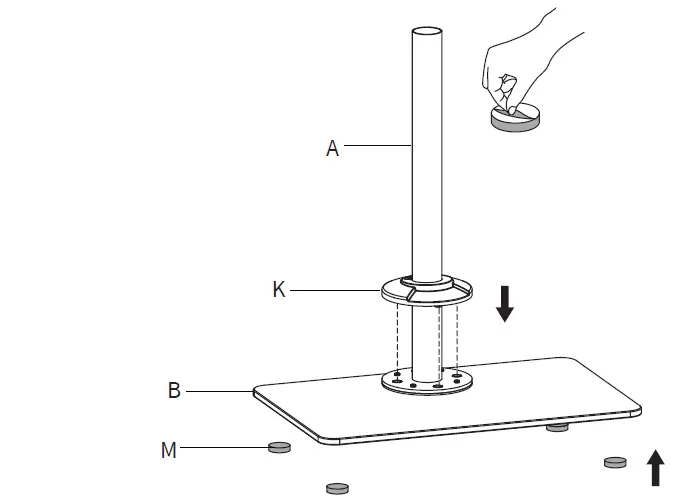 A

K

B

M