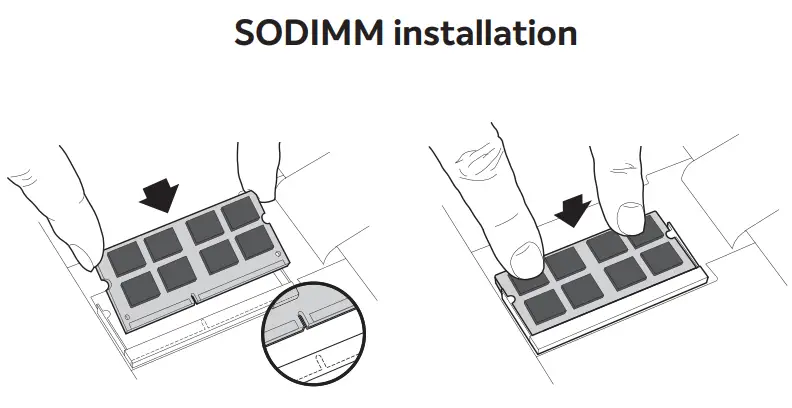 SODIMM installation