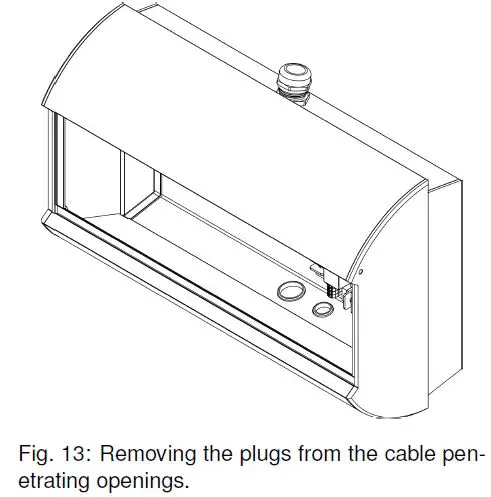 Fig. 13: Removing the plugs from the cable penetrating openings.