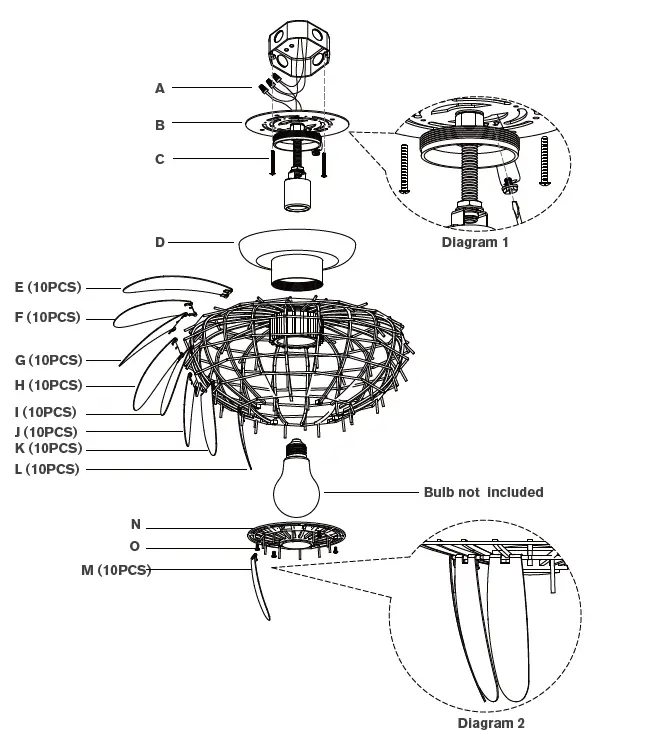 A
B
C
Diagram 1
D
E (10PCS)
F (10PCS)
G (10PCS)
H (10PCS)
I (10PCS)
J (10PCS)
K (10PCS)
L (10PCS)
Bulb not included
N
O
M (10PCS)
Diagram 2