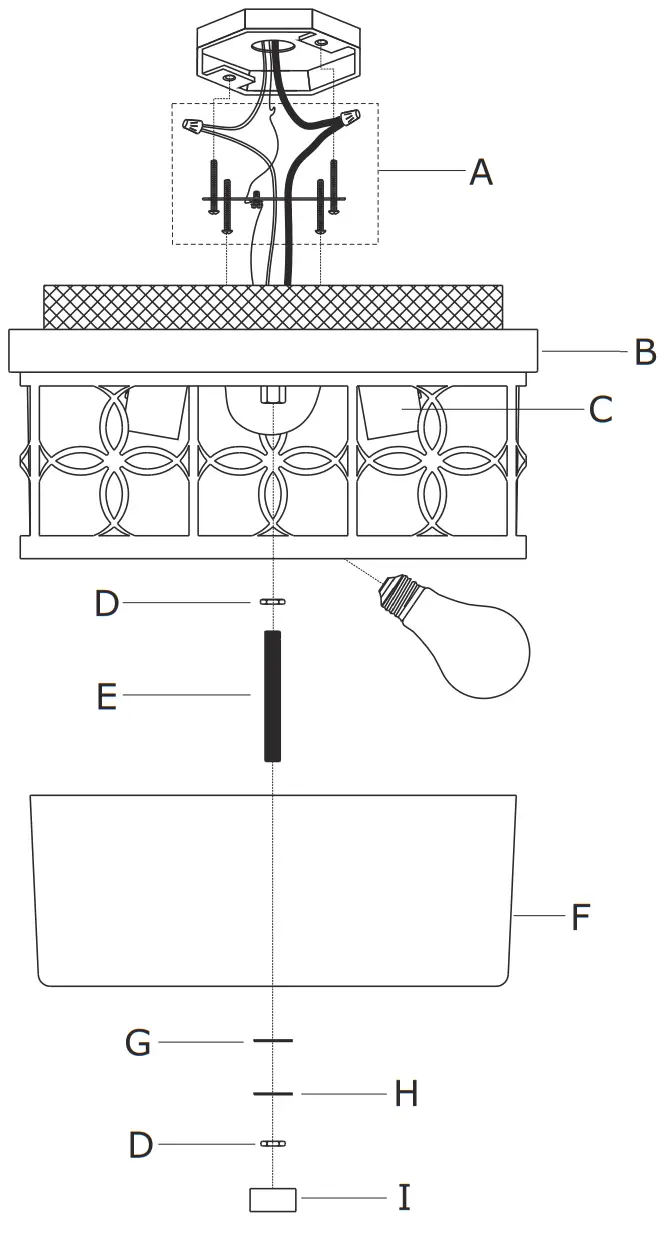 A
B
C
D
E
F
G
H
D
I