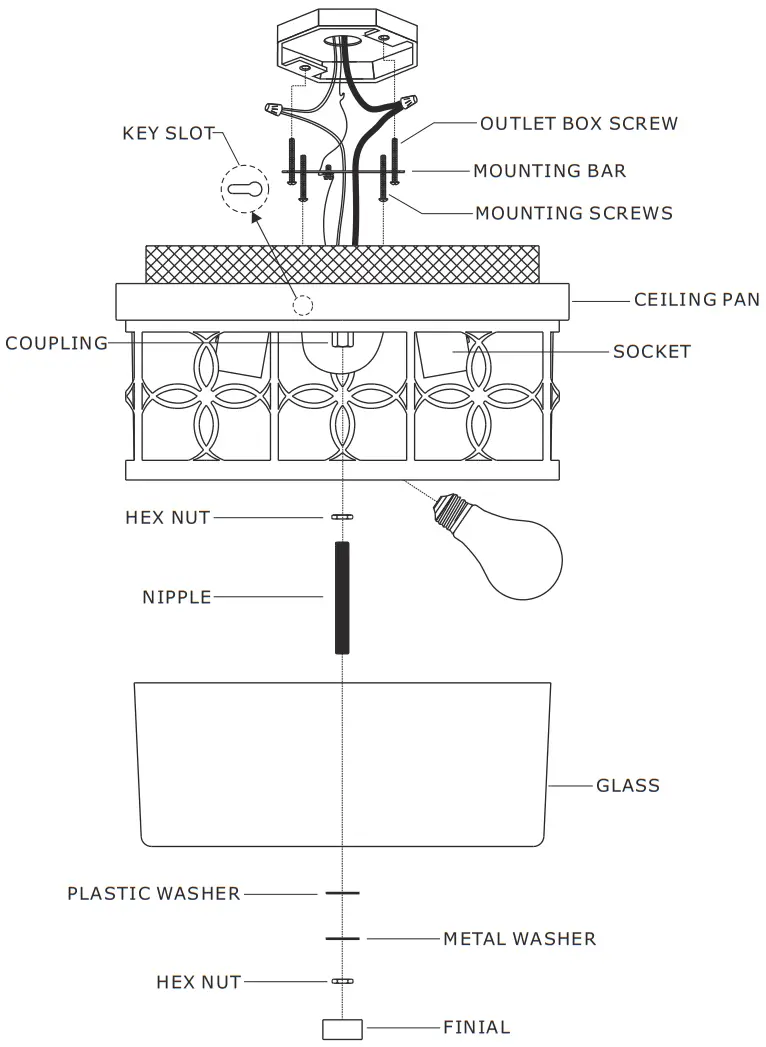 KEY SLOT
OUTLET BOX SCREW
MOUNTING BAR
MOUNTING SCREWS
CEILING PAN
COUPLING
SOCKET
HEX NUT
NIPPLE
GLASS
PLASTIC WASHER
METAL WASHER
HEX NUT
FINIAL