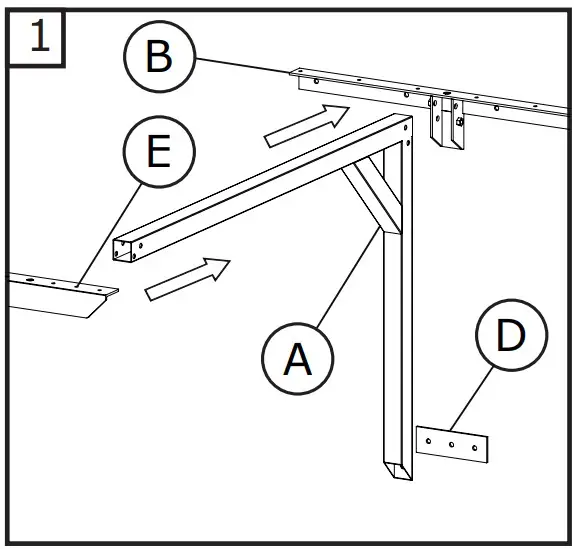 1
B
E
A
D