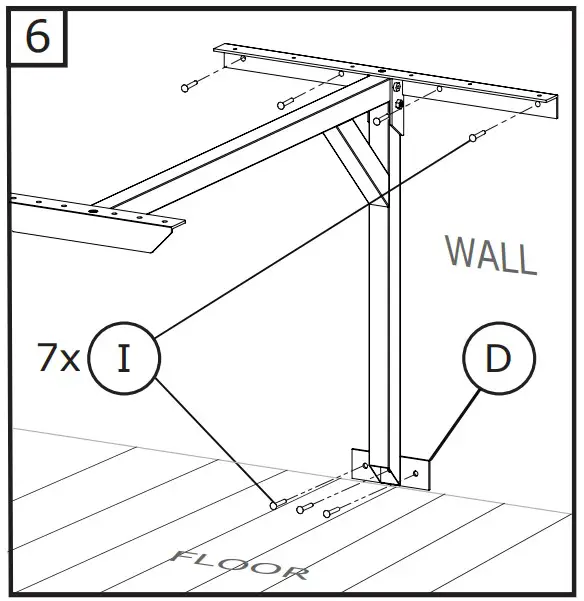 6

WALL

7x I

D

FLOOR