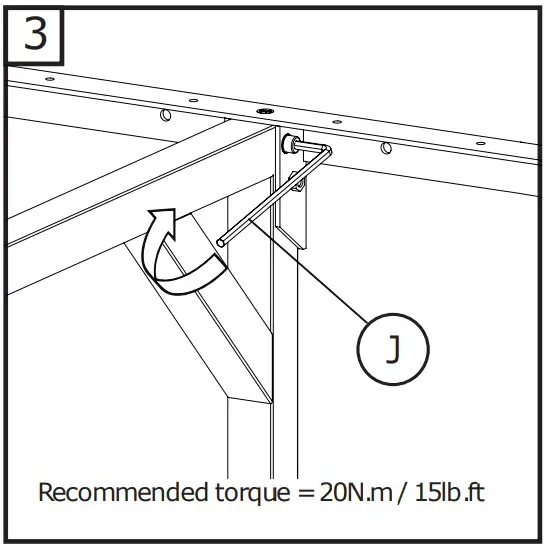 3

J

Recommended torque = 20N.m / 15lb.ft