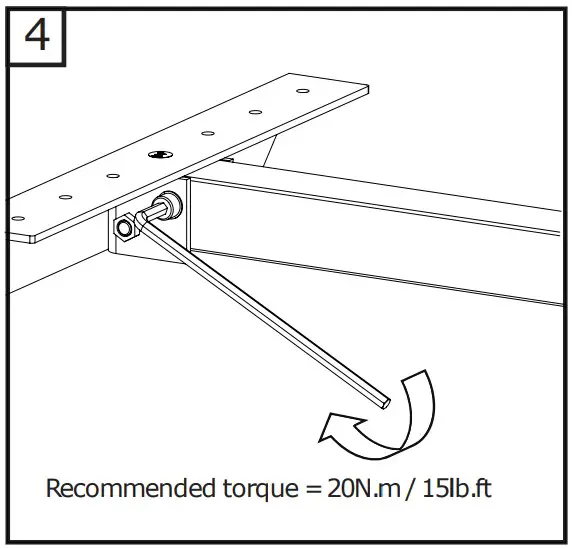 4

Recommended torque = 20N.m / 15lb.ft