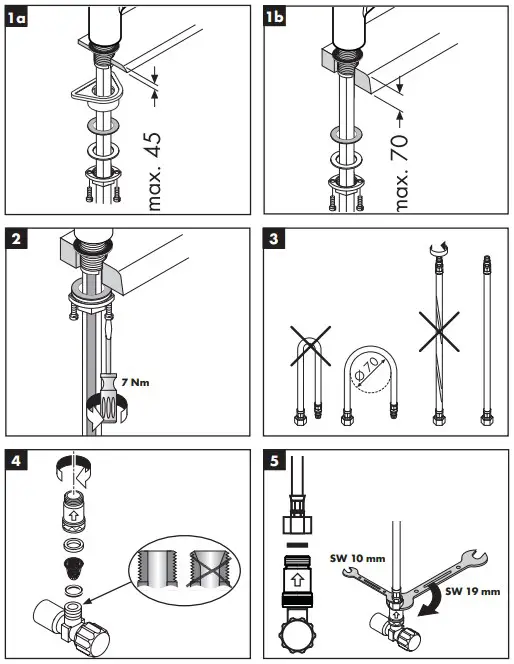 1a

max. 45

1b

max. 70

2

7 Nm

3

Ø 70

4

5

SW 10 mm

SW 19 mm