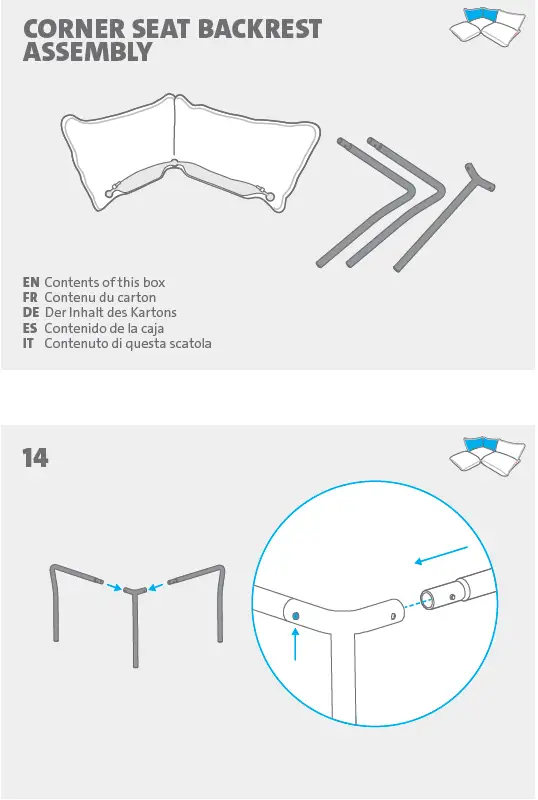 CORNER SEAT BACKREST ASSEMBLY

EN Contents of this box
FR Contenu du carton
DE Der Inhalt des Kartons
ES Contenido de la caja
IT Contenuto di questa scatola

14