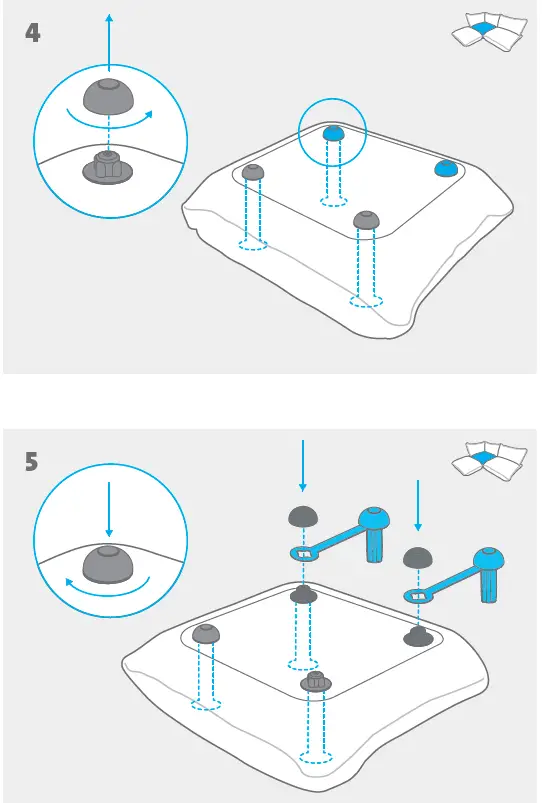 4

5