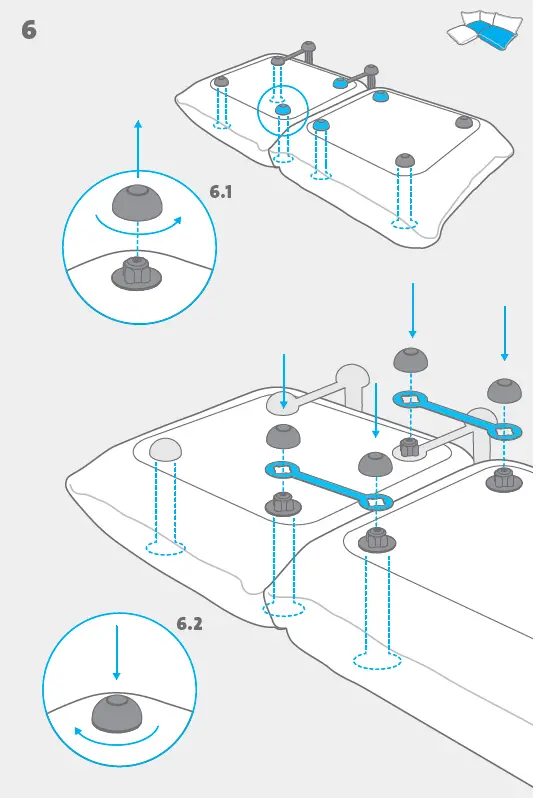 6

6.1

6.2