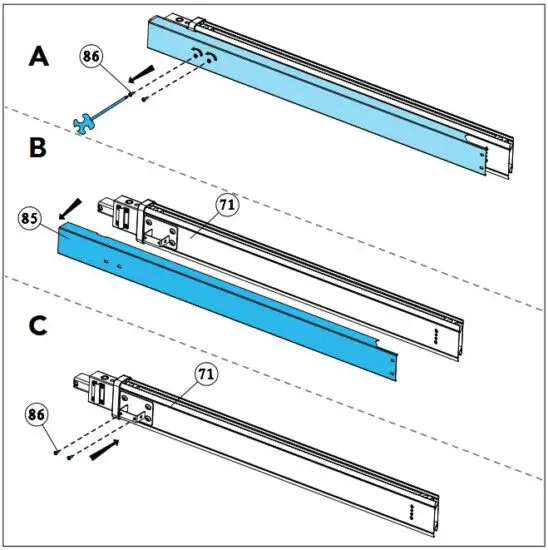 A
86
B
85
71
C
71
86