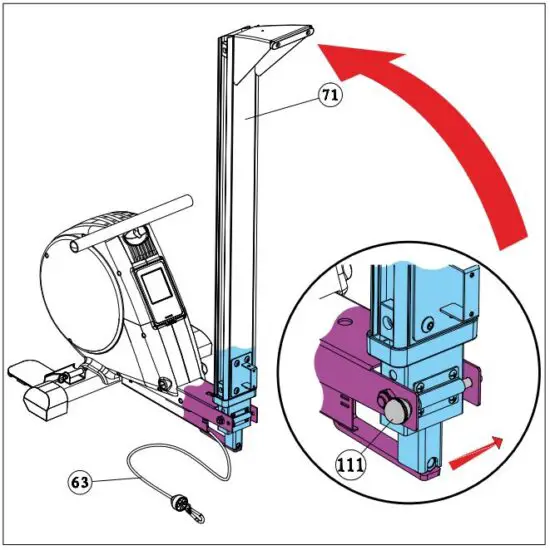 71

111

63