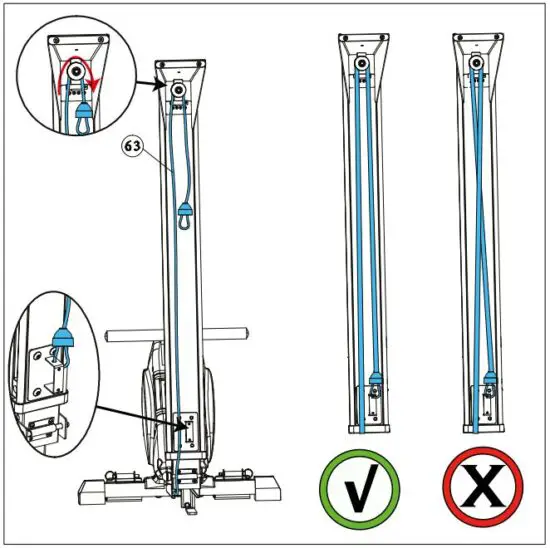 63
√
X