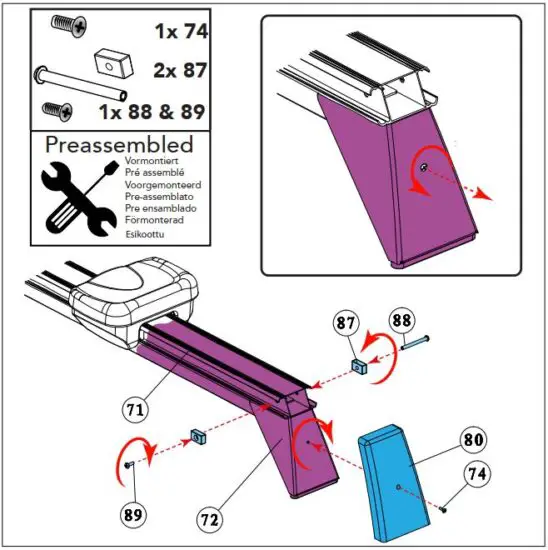 1x 74

2x 87

1x 88 & 89

Preassembled
Vormontiert
Pré assemblé
Voorgemonteerd
Pre-assemblato
Pre ensamblado
Förmonterad
Esikoottu

87

88

71

80

74

89

72