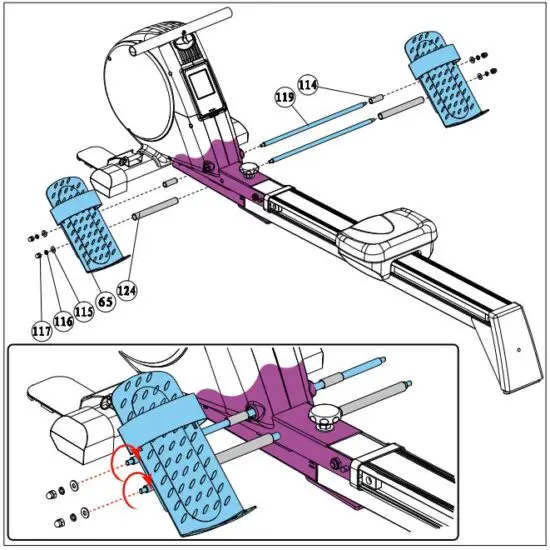 114
119
124
65
115
116
117