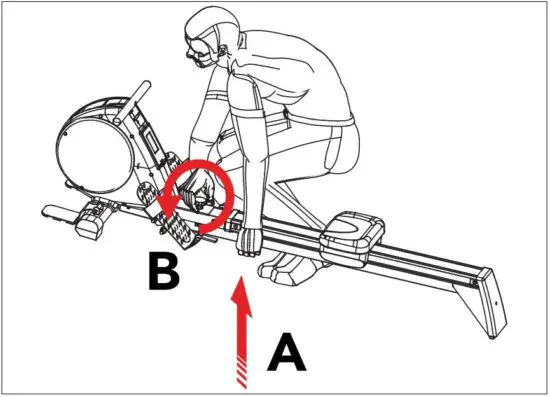 B
A