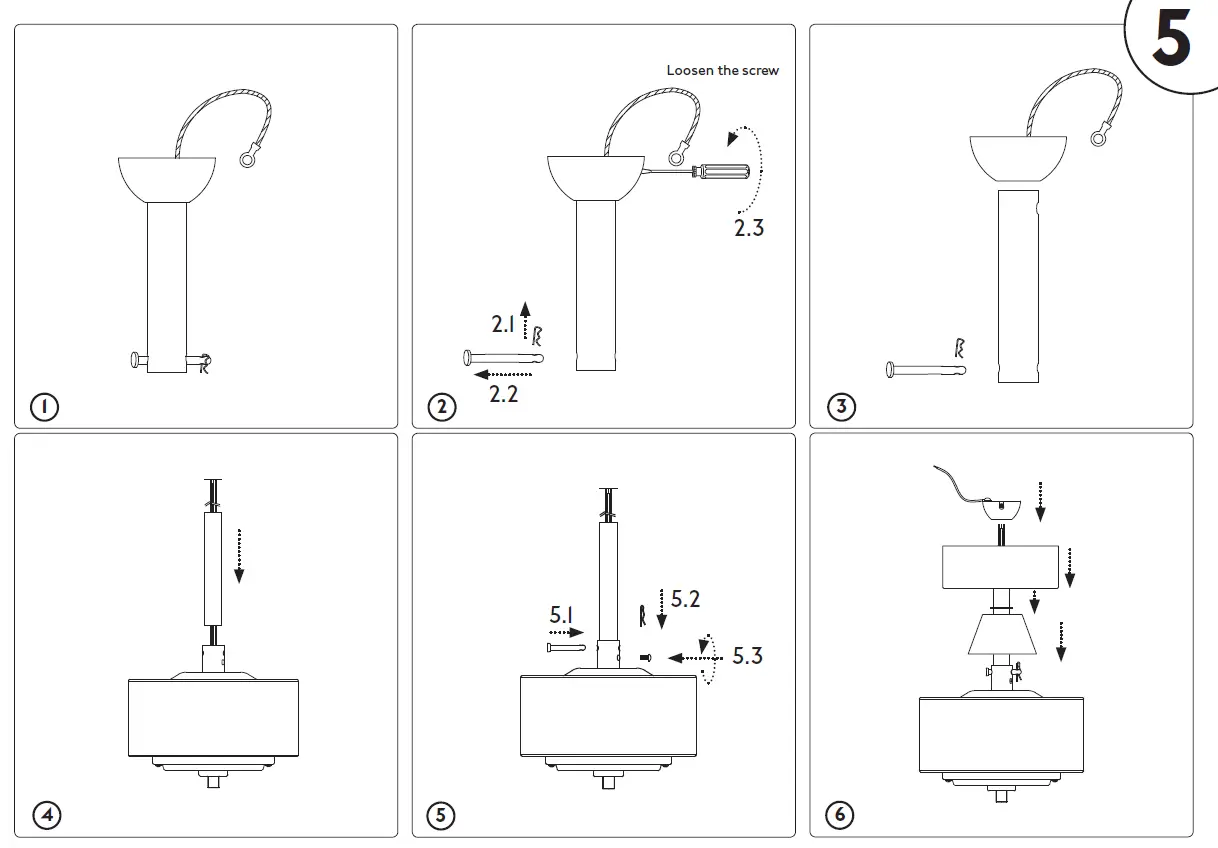 5

1

Loosen the screw

2.3

2.1

2.2

2

3

4

5.1

5.2

5.3

5

6