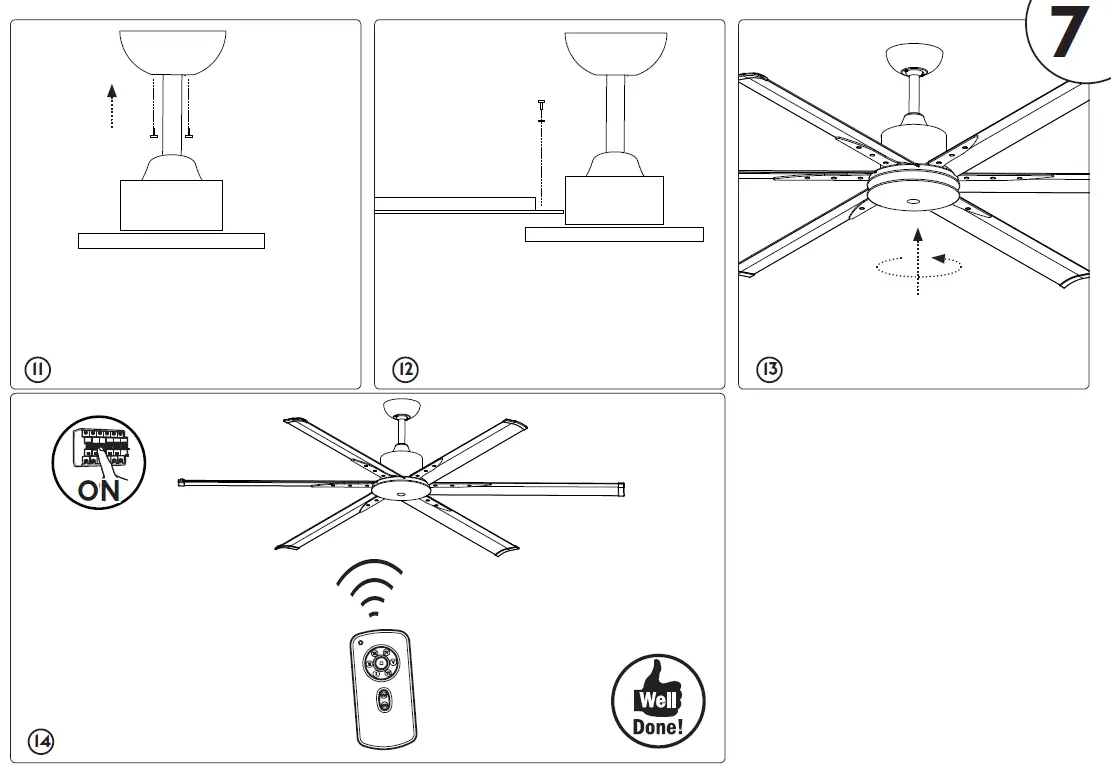 7

11

12

13

ON

Well Done!

14