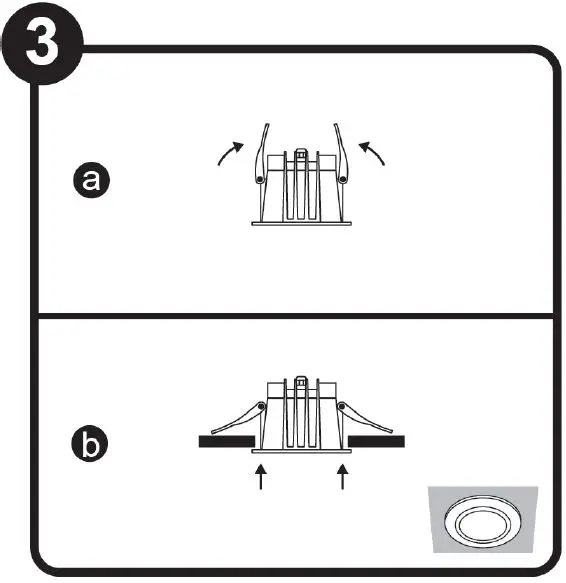 3

a

b