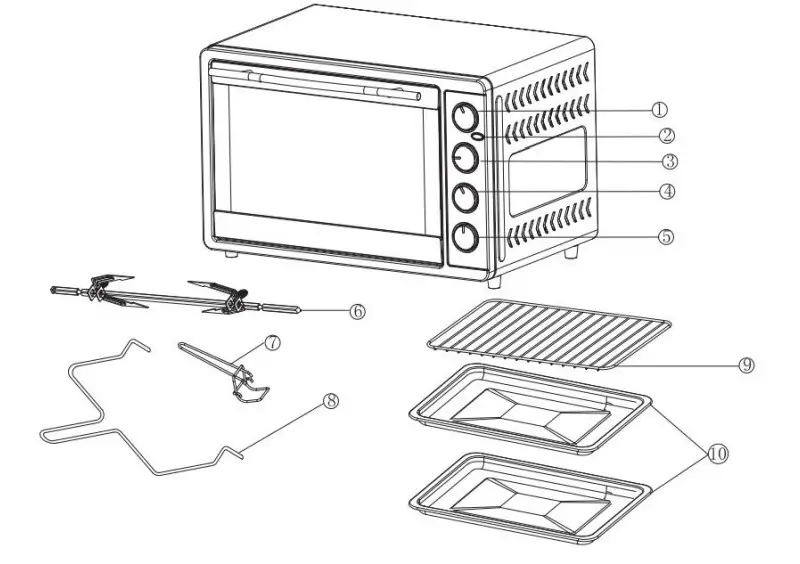 ①
②
③
④
⑤
⑥
⑦
⑧
⑨
⑩